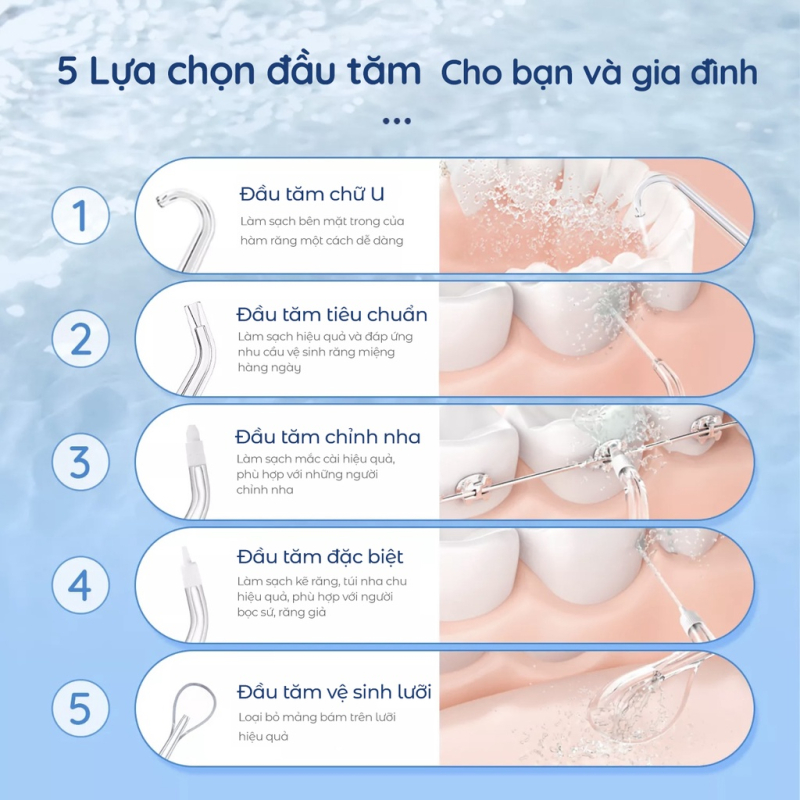 5 Lựa chọn đầu tăm Cho bạn và gia đình ...

1

Đầu tăm chữ U

Làm sạch bên mặt trong của hàm răng một cách dễ dàng

2

Đầu tăm tiêu chuẩn

Làm sạch hiệu quả và đáp ứng nhu cầu vệ sinh răng miệng hàng ngày

3

Đầu tăm chỉnh nha

Làm sạch mắc cài hiệu quả, phù hợp với những người chỉnh nha

4

Đầu tăm đặc biệt

Làm sạch kẽ răng, túi nha chu hiệu quả, phù hợp với người bọc sứ, răng giả

5

Đầu tăm vệ sinh lưỡi

Loại bỏ mảng bám trên lưỡi hiệu quả